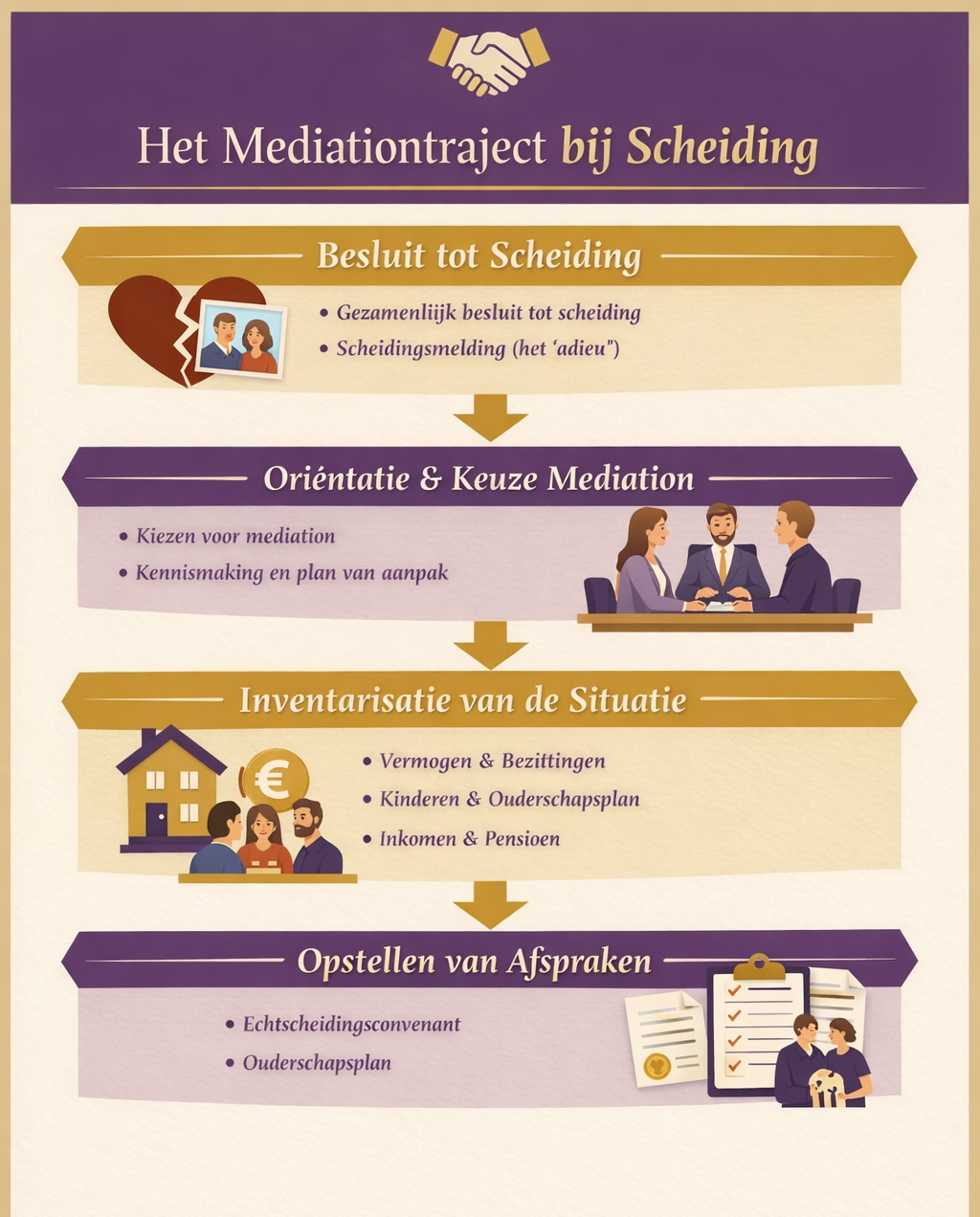 Het Mediationtraject bij Scheiding

Besluit tot Scheiding

• Gezamenlijk besluit tot scheiding
• Scheidingsmelding (het 'adieu")

Oriéntatie & Keuze Mediation

• Kiezen voor mediation
• Kennismaking en plan van aanpak

Inventarisatie van de Situatie

€

• Vermogen & Bezittingen
• Kinderen & Ouderschapsplan
• Inkomen & Pensioen

Opstellen van Afspraken

• Echtscheidingsconvenant
• Ouderschapsplan